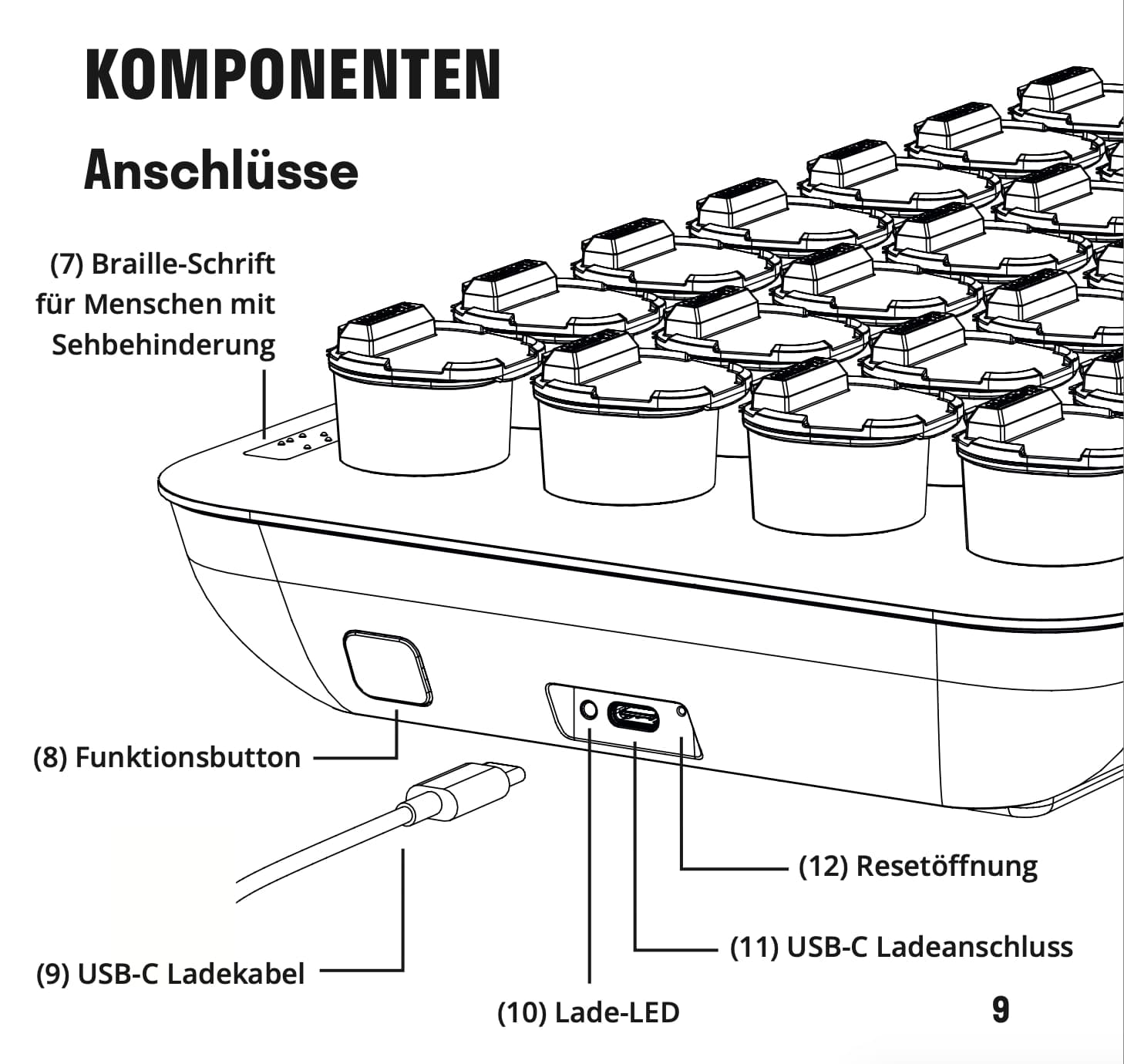 KOMPONENTEN

Anschlüsse

(7) Braille-Schrift für Menschen mit Sehbehinderung

(8) Funktionsbutton

(9) USB-C Ladekabel

(10) Lade-LED

(11) USB-C Ladeanschluss

(12) Resetöffnung

9