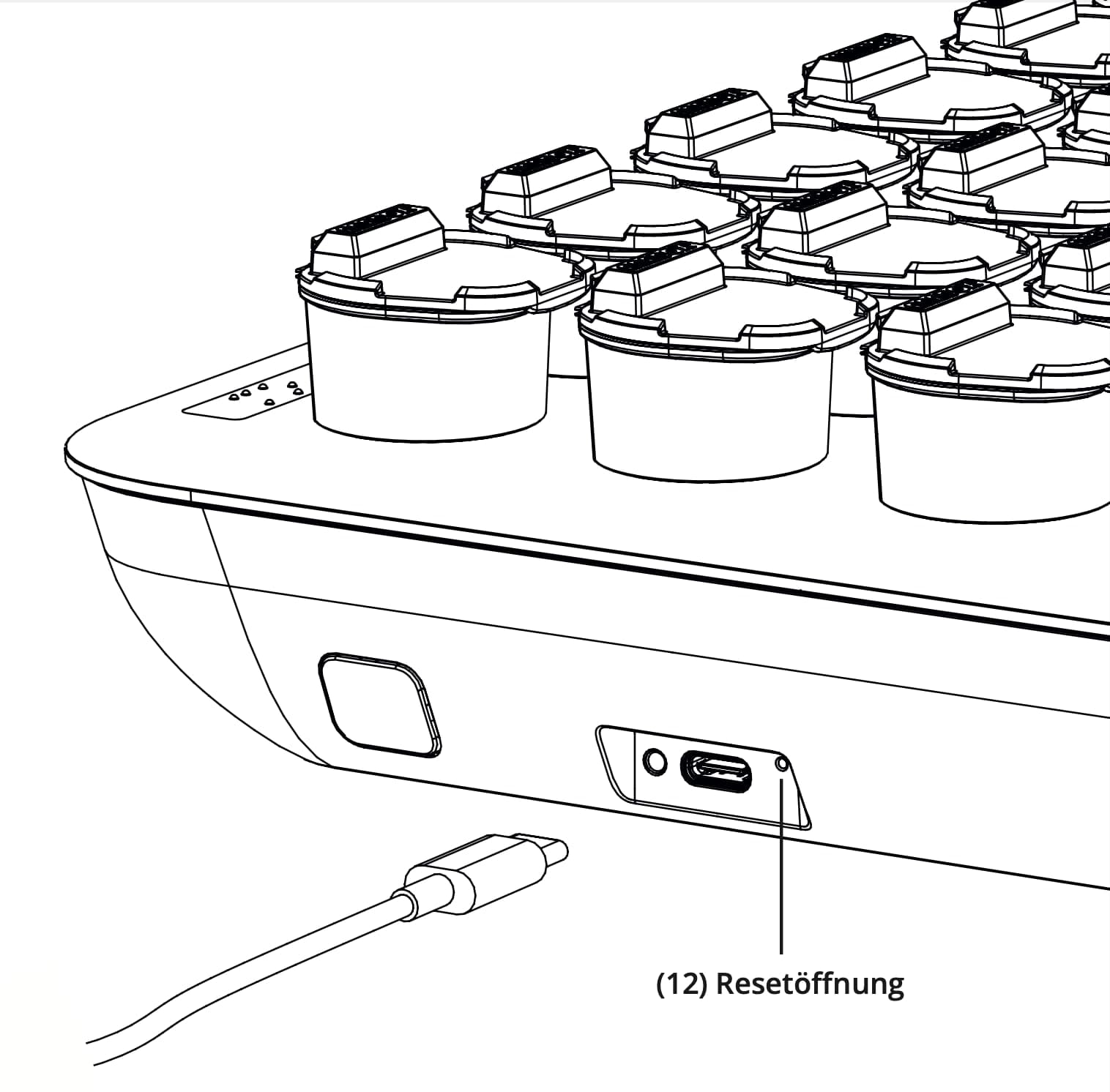 (12) Resetöffnung